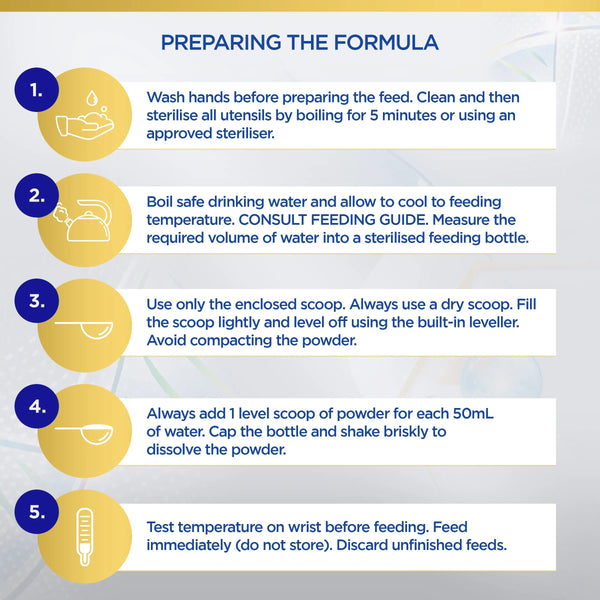 PREPARING THE FORMULA

1.

Wash hands before preparing the feed. Clean and then sterilise all utensils by boiling for 5 minutes or using an approved steriliser.

2.

Boil safe drinking water and allow to cool to feeding temperature. CONSULT FEEDING GUIDE. Measure the required volume of water into a sterilised feeding bottle.

3.

Use only the enclosed scoop. Always use a dry scoop. Fill the scoop lightly and level off using the built-in leveller. Avoid compacting the powder.

4.

Always add 1 level scoop of powder for each 50mL of water. Cap the bottle and shake briskly to dissolve the powder.

5.

Test temperature on wrist before feeding. Feed immediately (do not store). Discard unfinished feeds.