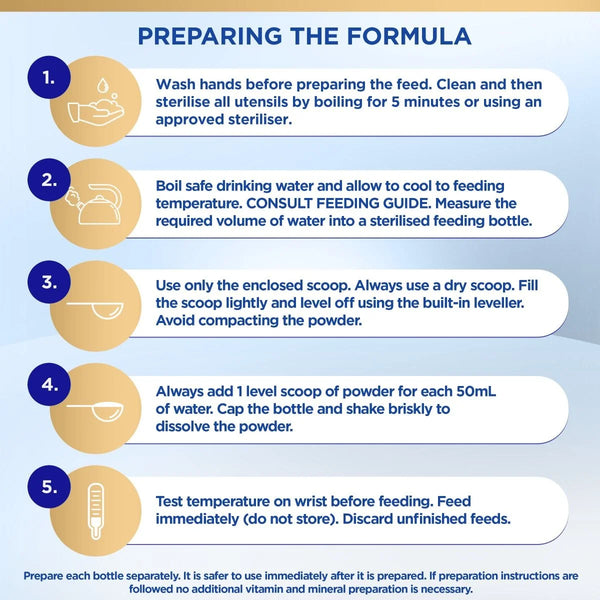 PREPARING THE FORMULA

1.

Wash hands before preparing the feed. Clean and then sterilise all utensils by boiling for 5 minutes or using an approved steriliser.

2.

Boil safe drinking water and allow to cool to feeding temperature. CONSULT FEEDING GUIDE. Measure the required volume of water into a sterilised feeding bottle.

3.

Use only the enclosed scoop. Always use a dry scoop. Fill the scoop lightly and level off using the built-in leveller. Avoid compacting the powder.

4.

Always add 1 level scoop of powder for each 50mL of water. Cap the bottle and shake briskly to dissolve the powder.

5.

Test temperature on wrist before feeding. Feed immediately (do not store). Discard unfinished feeds.

Prepare each bottle separately. It is safer to use immediately after it is prepared. If preparation instructions are followed no additional vitamin and mineral preparation is necessary.