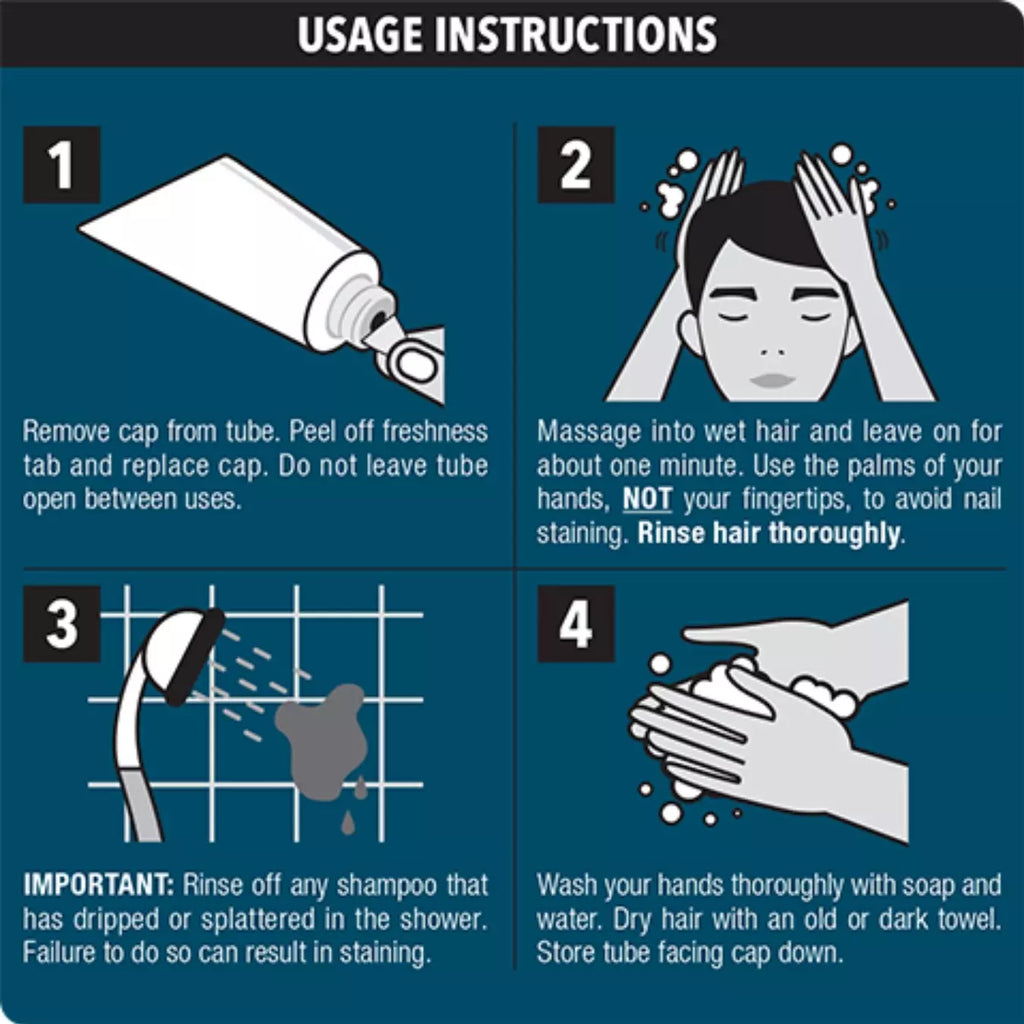 USAGE INSTRUCTIONS

1

Remove cap from tube. Peel off freshness tab and replace cap. Do not leave tube open between uses.

2

Massage into wet hair and leave on for about one minute. Use the palms of your hands, NOT your fingertips, to avoid nail staining. Rinse hair thoroughly.

3

IMPORTANT: Rinse off any shampoo that has dripped or splattered in the shower. Failure to do so can result in staining.

4

Wash your hands thoroughly with soap and water. Dry hair with an old or dark towel. Store tube facing cap down.